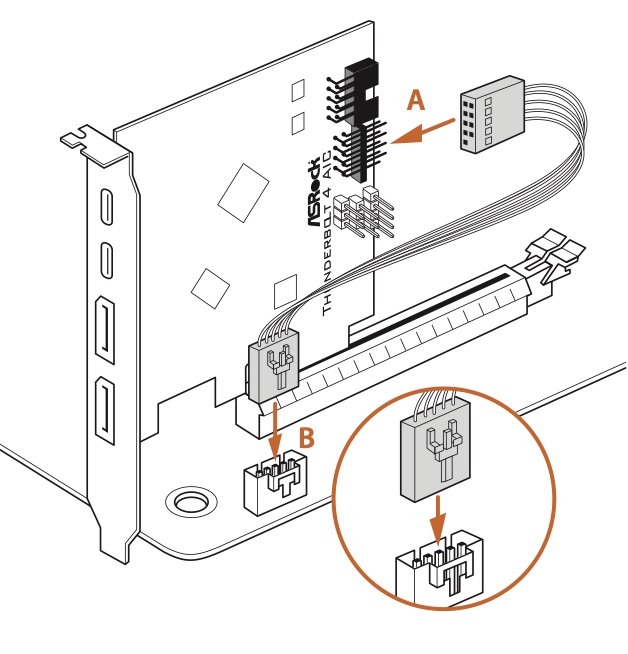 A
ASRock
THUNDERBOLT 4 AIC
B